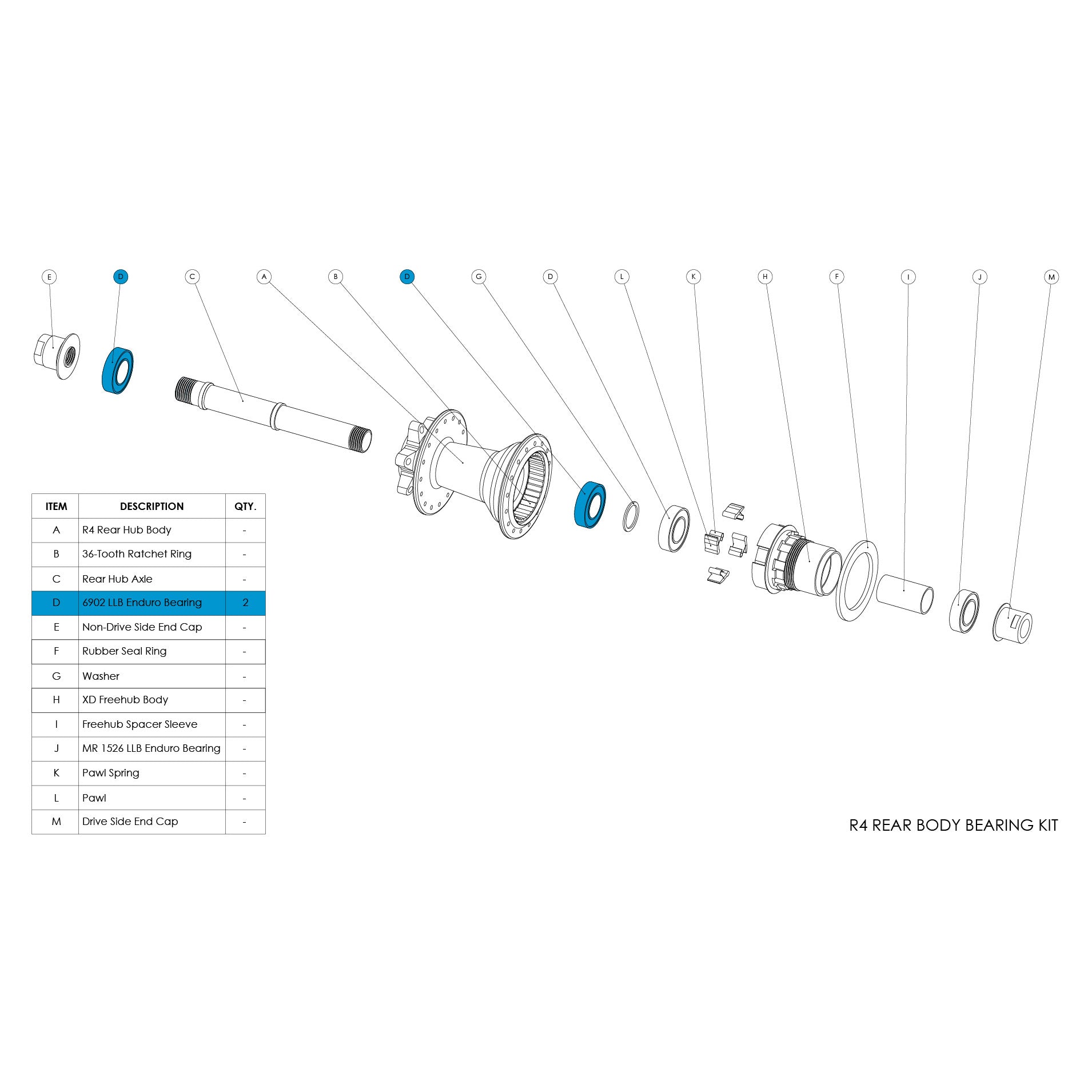 E D C A B D G D L K H F I J M

| ITEM | DESCRIPTION | QTY. |
|---|---|---|
| A | R4 Rear Hub Body | - |
| B | 36-Tooth Ratchet Ring | - |
| C | Rear Hub Axle | - |
| D | 6902 LLB Enduro Bearing | 2 |
| E | Non-Drive Side End Cap | - |
| F | Rubber Seal Ring | - |
| G | Washer | - |
| H | XD Freehub Body | - |
| I | Freehub Spacer Sleeve | - |
| J | MR 1526 LLB Enduro Bearing | - |
| K | Pawl Spring | - |
| L | Pawl | - |
| M | Drive Side End Cap | - |

R4 REAR BODY BEARING KIT